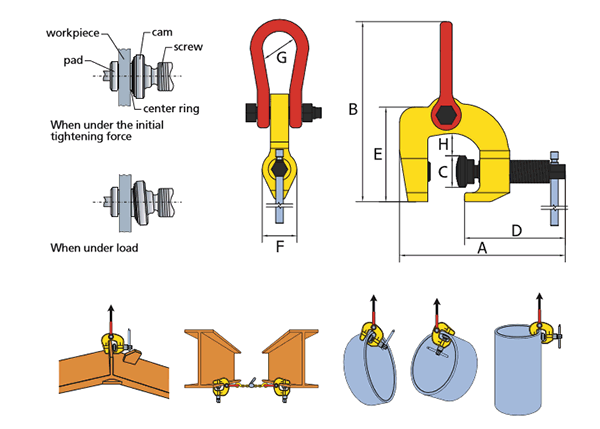 workpiece
cam
screw
pad
center ring
When under the initial tightening force

When under load

G

F

B
E
H
C
D
A